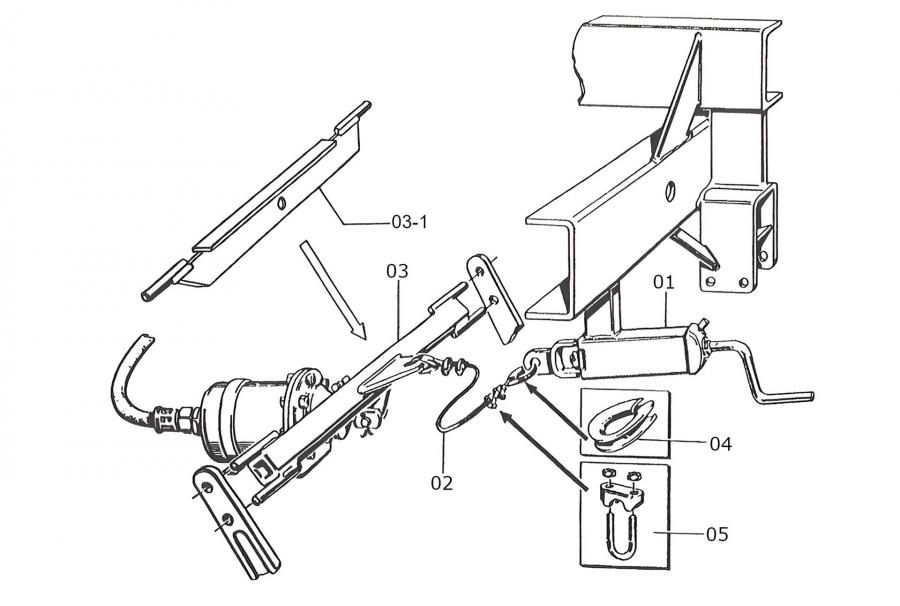 03-1
03
01
04
02
05